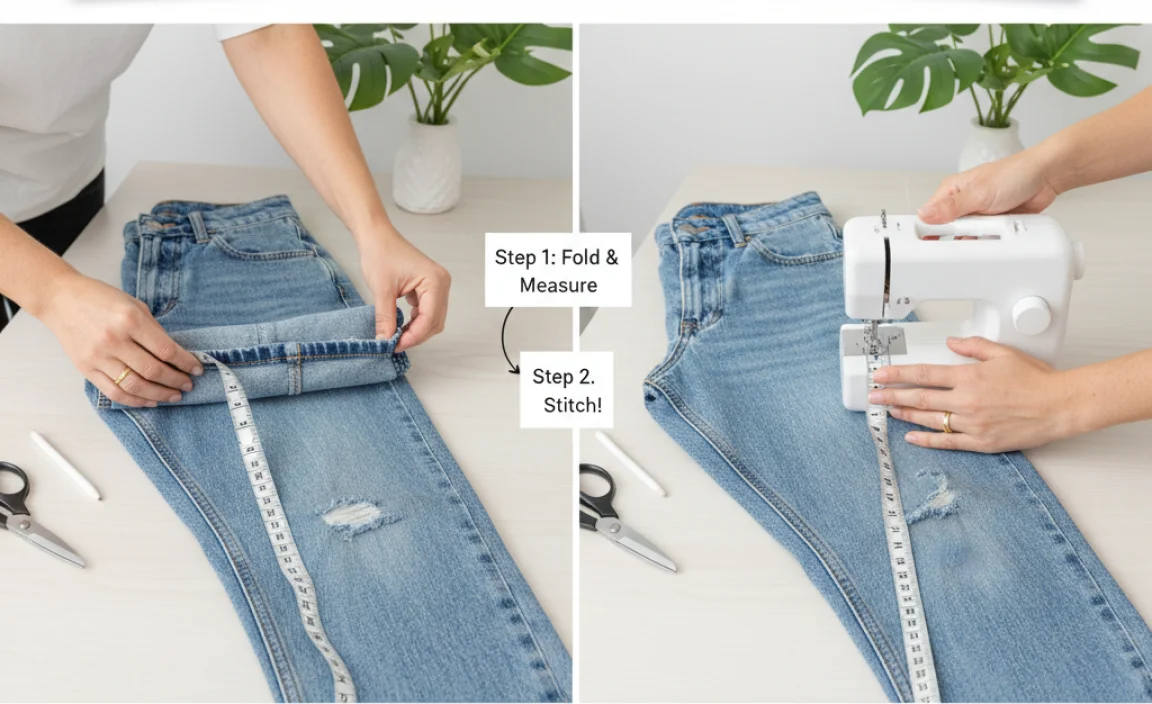 Step 1: Fold & Measure

Step 2. Stitch!